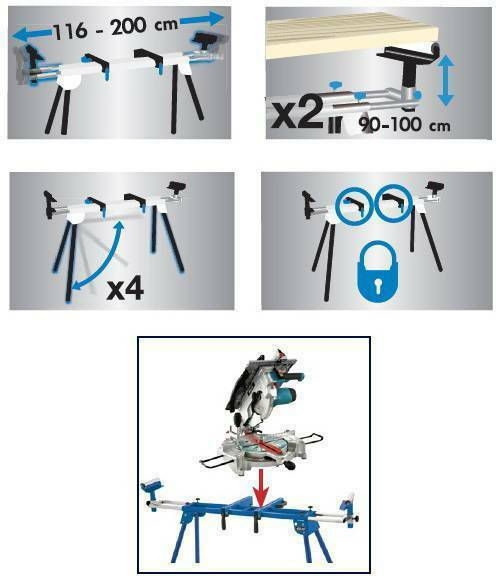 116 - 200 cm

x2

90-100 cm

x4