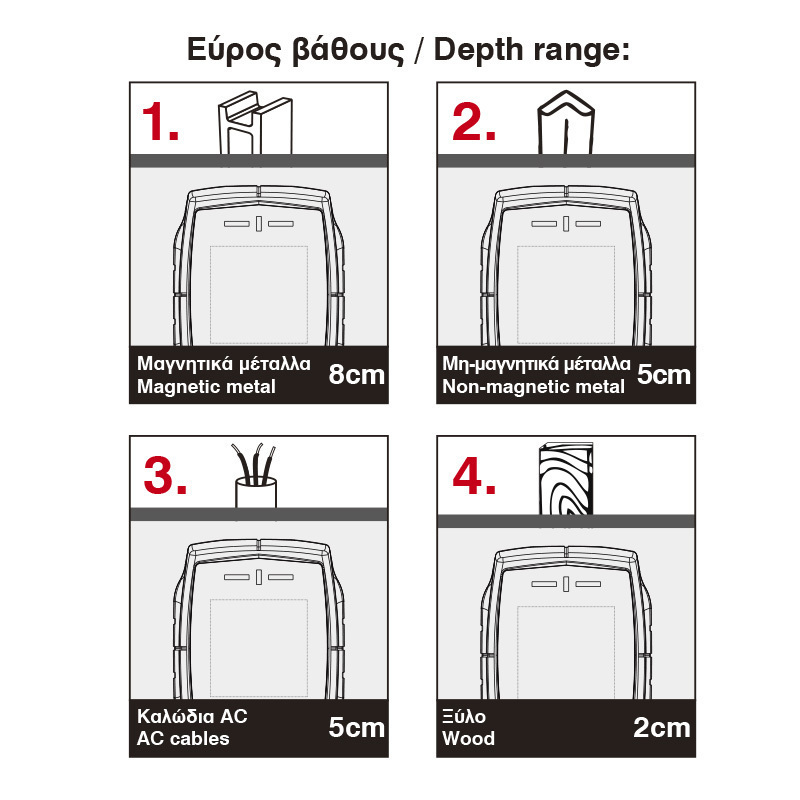 Εύρος βάθους / Depth range:

1.

Μαγνητικά μέταλλα
Magnetic metal
8cm

2.

Μη-μαγνητικά μέταλλα
Non-magnetic metal
5cm

3.

Καλώδια AC
AC cables
5cm

4.

Ξύλο
Wood
2cm